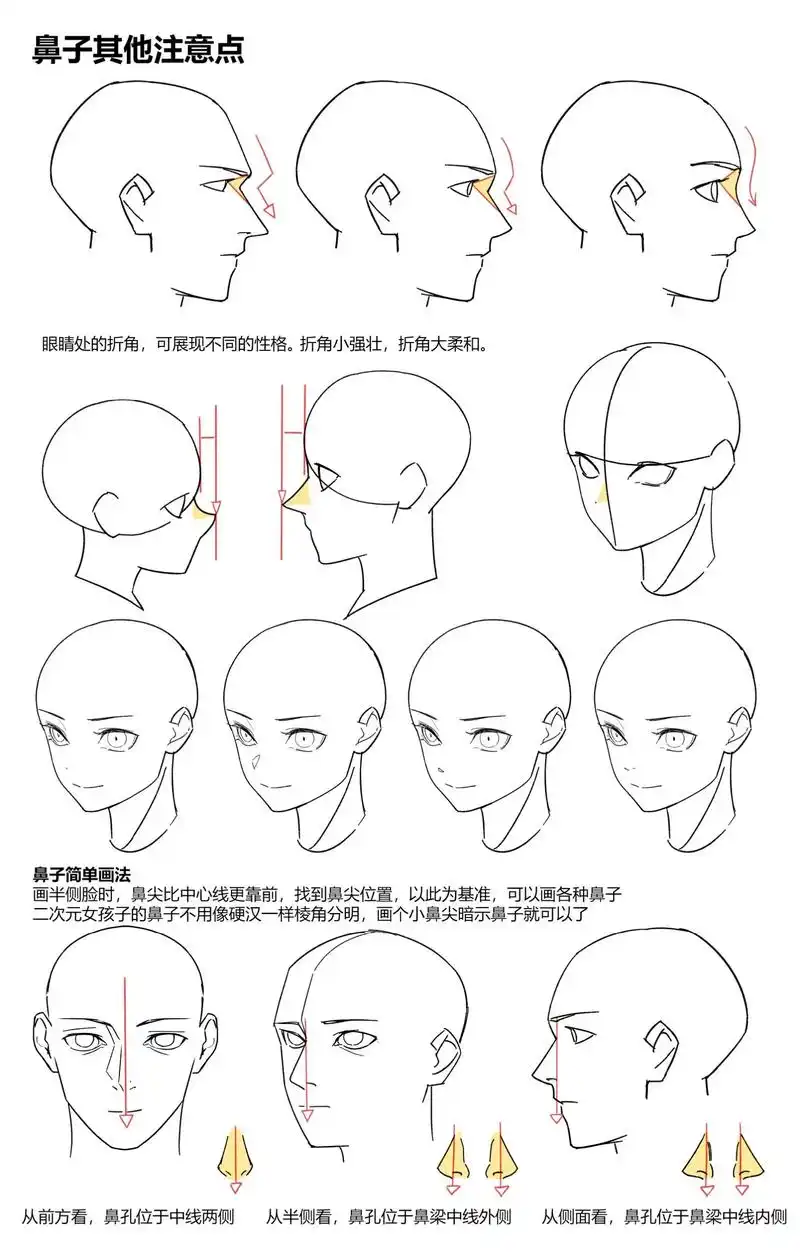 鼻子其他注意点

眼睛处的折角，可展现不同的性格。折角小强壮，折角大柔和。

鼻子简单画法
画半侧脸时，鼻尖比中心线更靠前，找到鼻尖位置，以此为基准，可以画各种鼻子
二次元女孩子的鼻子不用像硬汉一样棱角分明，画个小鼻尖暗示鼻子就可以了

从前方看，鼻孔位于中线两侧

从半侧看，鼻孔位于鼻梁中线外侧

从侧面看，鼻孔位于鼻梁中线内侧